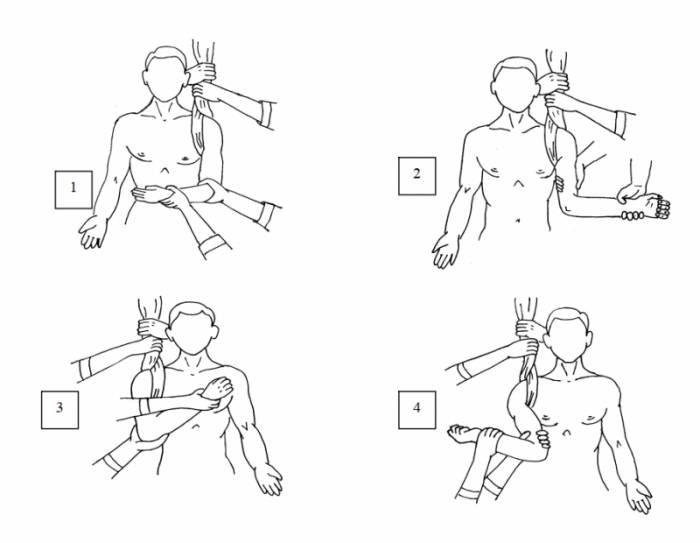 1

2

3

4